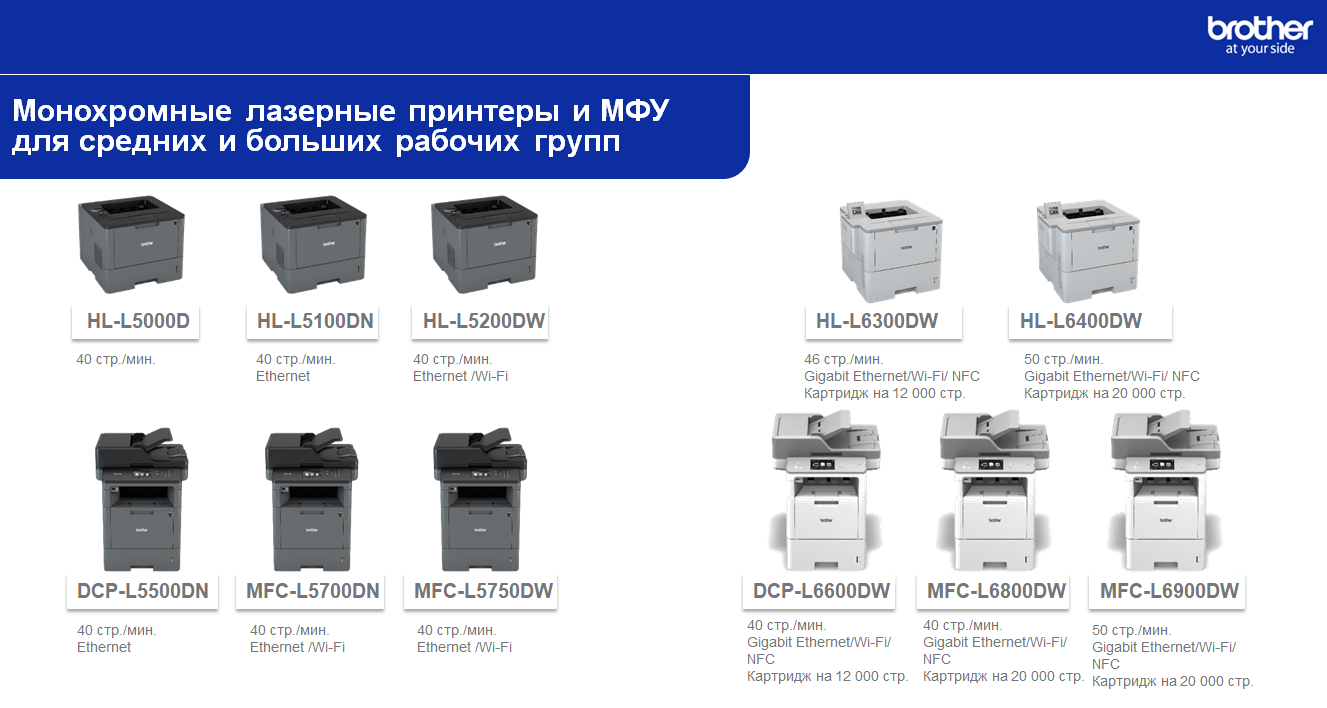 brother
at your side

Монохромные лазерные принтеры и МФУ для средних и больших рабочих групп

HL-L5000D
40 стр./мин.

HL-L5100DN
40 стр./мин.
Ethernet

HL-L5200DW
40 стр./мин.
Ethernet /Wi-Fi

HL-L6300DW
46 стр./мин.
Gigabit Ethernet/Wi-Fi/ NFC
Картридж на 12 000 стр.

HL-L6400DW
50 стр./мин.
Gigabit Ethernet/Wi-Fi/ NFC
Картридж на 20 000 стр.

DCP-L5500DN
40 стр./мин.
Ethernet

MFC-L5700DN
40 стр./мин.
Ethernet /Wi-Fi

MFC-L5750DW
40 стр./мин.
Ethernet /Wi-Fi

DCP-L6600DW
40 стр./мин.
Gigabit Ethernet/Wi-Fi/ NFC
Картридж на 12 000 стр.

MFC-L6800DW
40 стр./мин.
Gigabit Ethernet/Wi-Fi/ NFC
Картридж на 20 000 стр.

MFC-L6900DW
50 стр./мин.
Gigabit Ethernet/Wi-Fi/ NFC
Картридж на 20 000 стр.