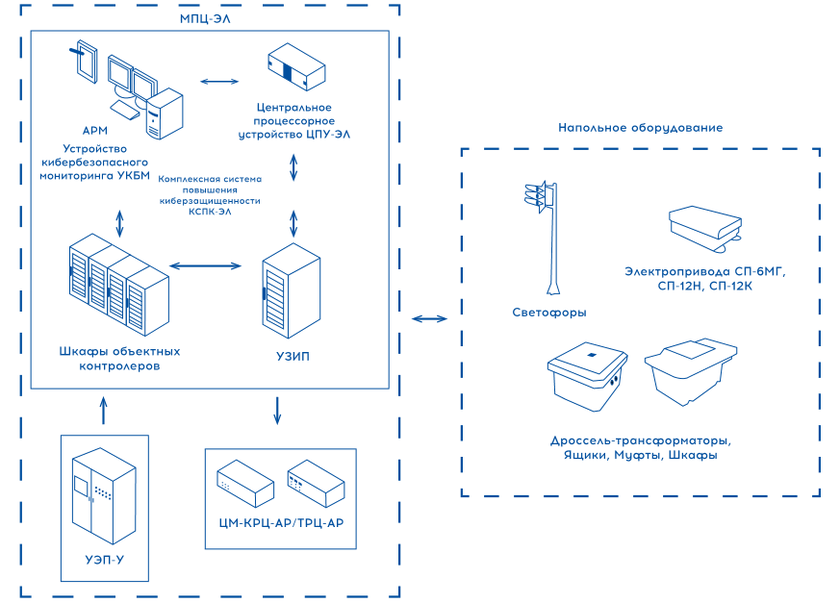 МПЦ-ЭЛ

АРМ

Устройство кибербезопасного мониторинга УКБМ

Центральное процессорное устройство ЦПУ-ЭЛ

Комплексная система повышения киберзащищенности КСПК-ЭЛ

Шкафы объектных контролеров

УЗИП

УЭП-У

ЦМ-КРЦ-АР/ТРЦ-АР

Напольное оборудование

Светофоры

Электропривода СП-6МГ, СП-12Н, СП-12К

Дроссель-трансформаторы, Ящики, Муфты, Шкафы