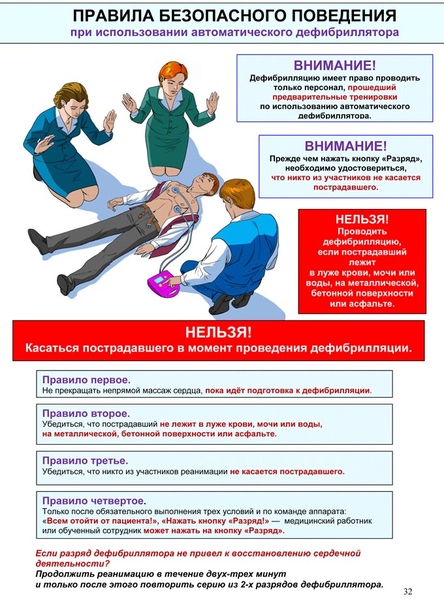 ПРАВИЛА БЕЗОПАСНОГО ПОВЕДЕНИЯ
при использовании автоматического дефибриллятора

ВНИМАНИЕ!
Дефибрилляцию имеет право проводить только персонал, прошедший предварительные тренировки по использованию автоматического дефибриллятора.

ВНИМАНИЕ!
Прежде чем нажать кнопку «Разряд», необходимо удостовериться, что никто из участников не касается пострадавшего.

НЕЛЬЗЯ!
Проводить дефибрилляцию, если пострадавший лежит в луже крови, мочи или воды, на металлической, бетонной поверхности или асфальте.

НЕЛЬЗЯ!
Касаться пострадавшего в момент проведения дефибрилляции.

Правило первое.
Не прекращать непрямой массаж сердца, пока идёт подготовка к дефибрилляции.

Правило второе.
Убедиться, что пострадавший не лежит в луже крови, мочи или воды, на металлической, бетонной поверхности или асфальте.

Правило третье.
Убедиться, что никто из участников реанимации не касается пострадавшего.

Правило четвертое.
Только после обязательного выполнения трех условий и по команде аппарата: «Всем отойти от пациента!», «Нажать кнопку «Разряд!» — медицинский работник или обученный сотрудник может нажать на кнопку «Разряд».

Если разряд дефибриллятора не привел к восстановлению сердечной деятельности?
Продолжить реанимацию в течение двух-трех минут и только после этого повторить серию из 2-х разрядов дефибриллятора.

32